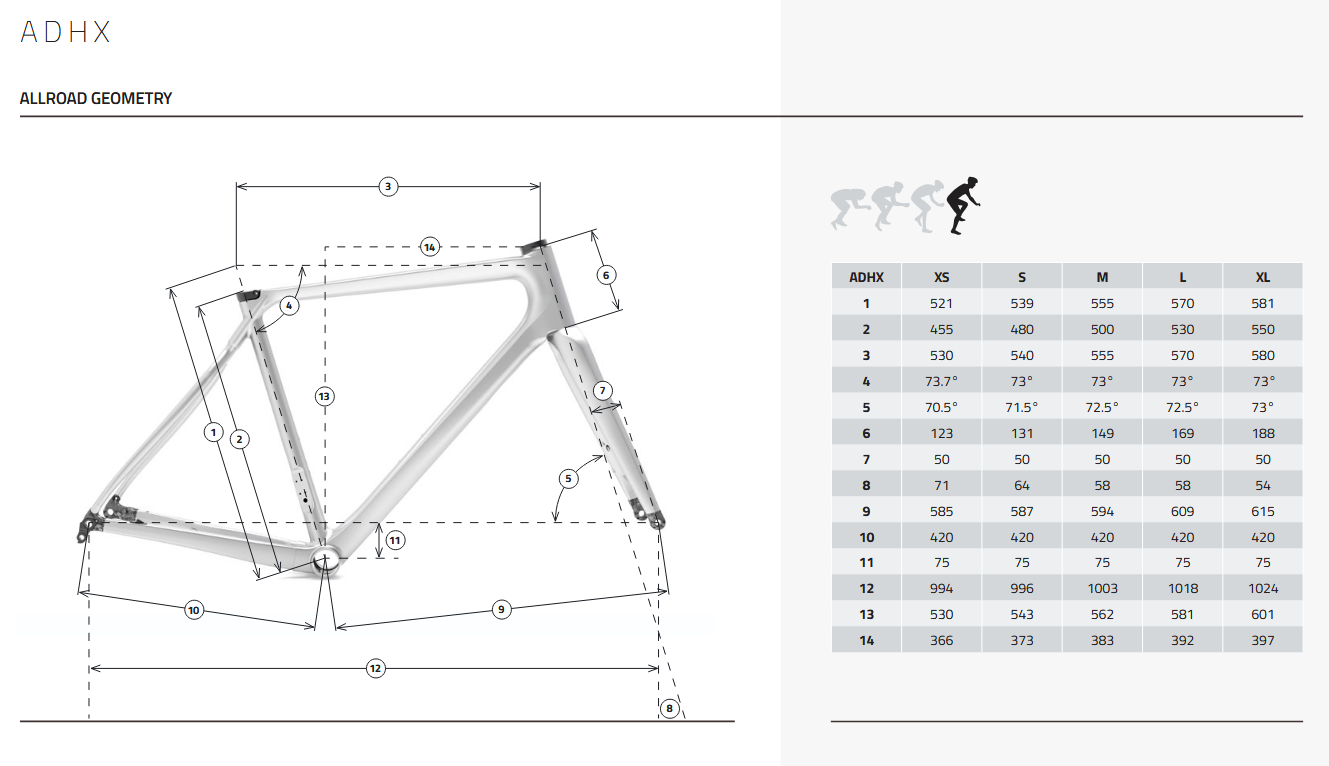 ADHX

ALLROAD GEOMETRY

3
14
6
4
13
7
1
2
5
11
10
9
12
8

| ADHX | XS | S | M | L | XL |
|---|---|---|---|---|---|
| 1 | 521 | 539 | 555 | 570 | 581 |
| 2 | 455 | 480 | 500 | 530 | 550 |
| 3 | 530 | 540 | 555 | 570 | 580 |
| 4 | 73.7° | 73° | 73° | 73° | 73° |
| 5 | 70.5° | 71.5° | 72.5° | 72.5° | 73° |
| 6 | 123 | 131 | 149 | 169 | 188 |
| 7 | 50 | 50 | 50 | 50 | 50 |
| 8 | 71 | 64 | 58 | 58 | 54 |
| 9 | 585 | 587 | 594 | 609 | 615 |
| 10 | 420 | 420 | 420 | 420 | 420 |
| 11 | 75 | 75 | 75 | 75 | 75 |
| 12 | 994 | 996 | 1003 | 1018 | 1024 |
| 13 | 530 | 543 | 562 | 581 | 601 |
| 14 | 366 | 373 | 383 | 392 | 397 |