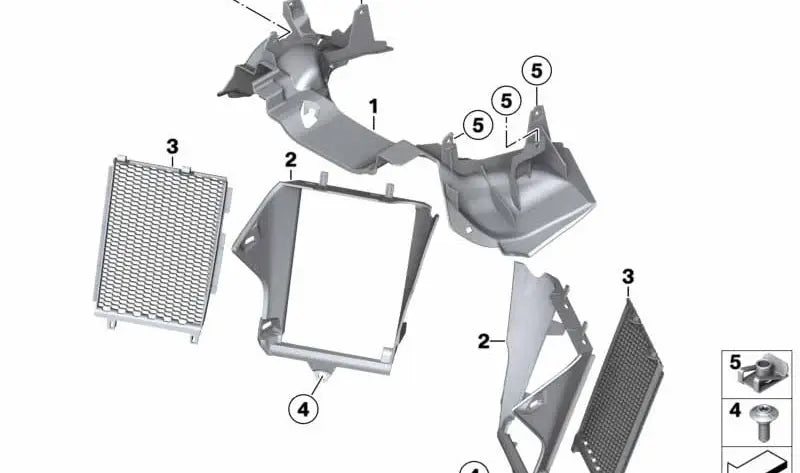 5
5
1
5
3
2
3
2
4
5
4